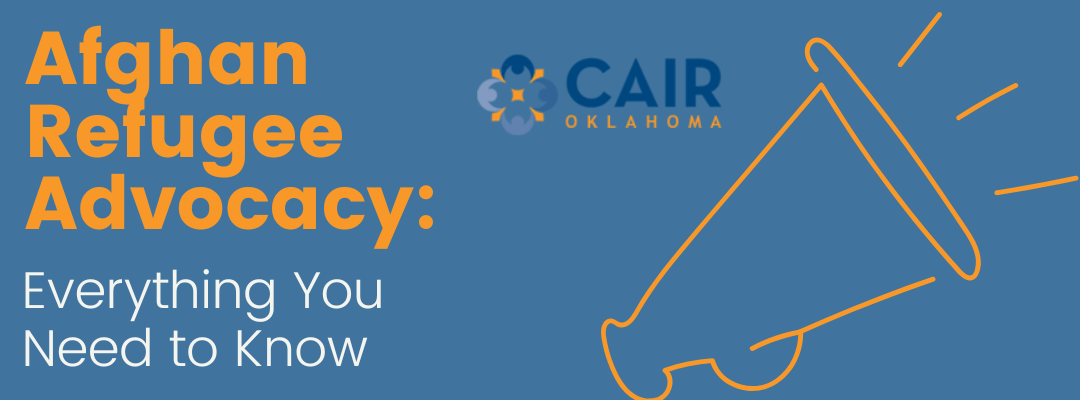 Afghan Refugee Advocacy:

Everything You Need to Know

CAIR
OKLAHOMA